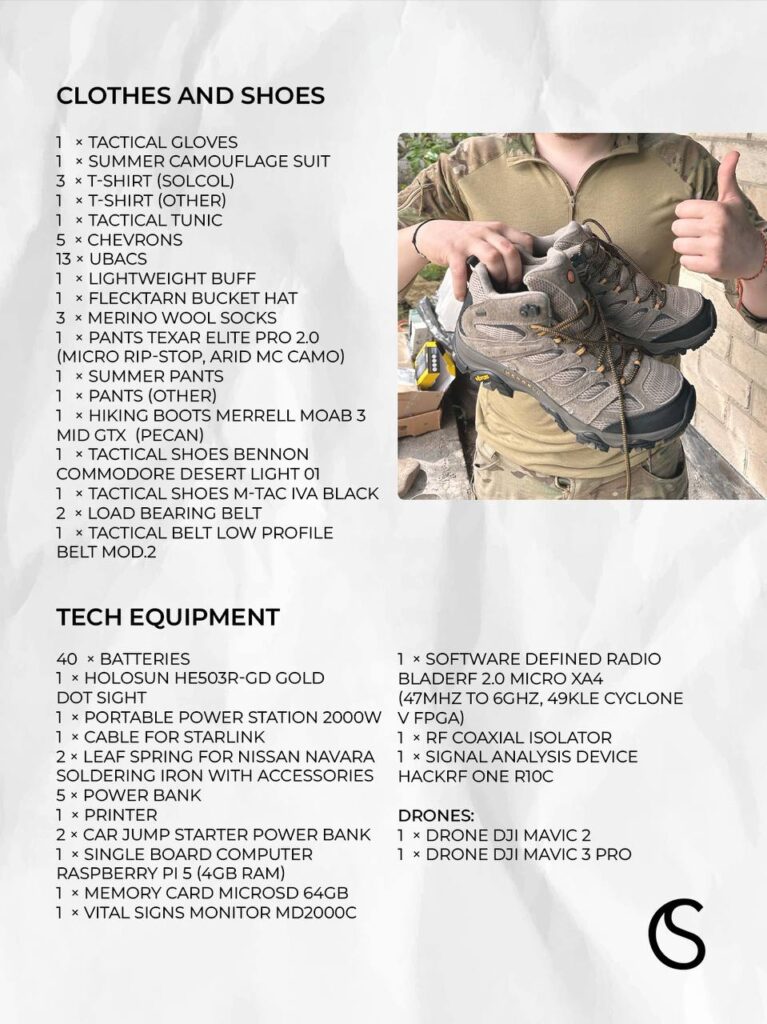 CLOTHES AND SHOES

1 × TACTICAL GLOVES
1 × SUMMER CAMOUFLAGE SUIT
3 × T-SHIRT (SOLCOL)
1 × T-SHIRT (OTHER)
1 × TACTICAL TUNIC
5 × CHEVRONS
13 × UBACS
1 × LIGHTWEIGHT BUFF
1 × FLECKTARN BUCKET HAT
3 × MERINO WOOL SOCKS
1 × PANTS TEXAR ELITE PRO 2.0 (MICRO RIP-STOP, ARID MC CAMO)
1 × SUMMER PANTS
1 × PANTS (OTHER)
1 × HIKING BOOTS MERRELL MOAB 3 MID GTX (PECAN)
1 × TACTICAL SHOES BENNON COMMODORE DESERT LIGHT 01
1 × TACTICAL SHOES M-TAC IVA BLACK
2 × LOAD BEARING BELT
1 × TACTICAL BELT LOW PROFILE BELT MOD.2

TECH EQUIPMENT

40 × BATTERIES
1 × HOLOSUN HE503R-GD GOLD DOT SIGHT
1 × PORTABLE POWER STATION 2000W
1 × CABLE FOR STARLINK
2 × LEAF SPRING FOR NISSAN NAVARA
SOLDERING IRON WITH ACCESSORIES
5 × POWER BANK
1 × PRINTER
2 × CAR JUMP STARTER POWER BANK
1 × SINGLE BOARD COMPUTER RASPBERRY PI 5 (4GB RAM)
1 × MEMORY CARD MICROSD 64GB
1 × VITAL SIGNS MONITOR MD2000C

1 × SOFTWARE DEFINED RADIO BLADERF 2.0 MICRO XA4 (47MHZ TO 6GHZ, 49KLE CYCLONE V FPGA)
1 × RF COAXIAL ISOLATOR
1 × SIGNAL ANALYSIS DEVICE HACKRF ONE R10C

DRONES:
1 × DRONE DJI MAVIC 2
1 × DRONE DJI MAVIC 3 PRO