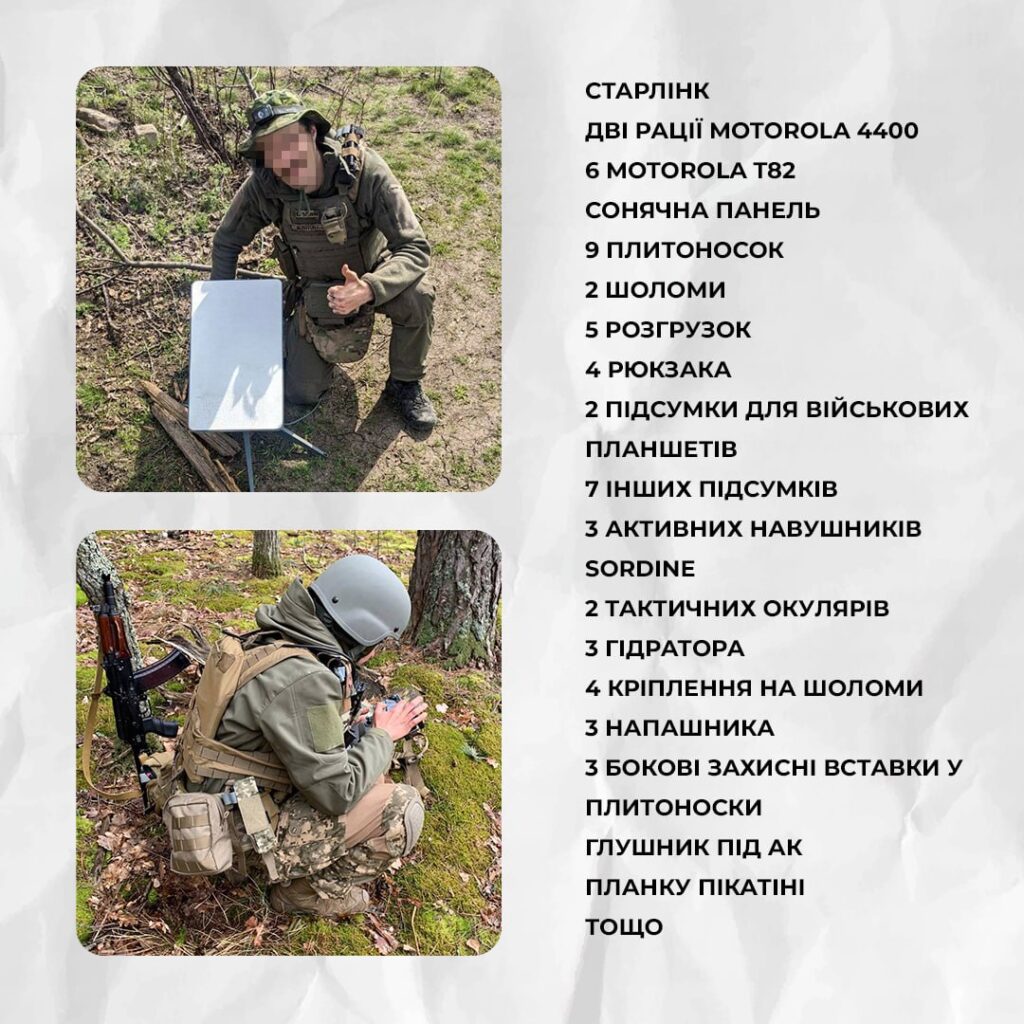 СТАРЛІНК
ДВІ РАЦІЇ MOTOROLA 4400
6 MOTOROLA T82
СОНЯЧНА ПАНЕЛЬ
9 ПЛИТОНОСОК
2 ШОЛОМИ
5 РОЗГРУЗОК
4 РЮКЗАКА
2 ПІДСУМКИ ДЛЯ ВІЙСЬКОВИХ ПЛАНШЕТІВ
7 ІНШИХ ПІДСУМКІВ
3 АКТИВНИХ НАВУШНИКІВ SORDINE
2 ТАКТИЧНИХ ОКУЛЯРІВ
3 ГІДРАТОРА
4 КРІПЛЕННЯ НА ШОЛОМИ
3 НАПАШНИКА
3 БОКОВІ ЗАХИСНІ ВСТАВКИ У ПЛИТОНОСКИ
ГЛУШНИК ПІД АК
ПЛАНКУ ПІКАТІНІ
ТОЩО